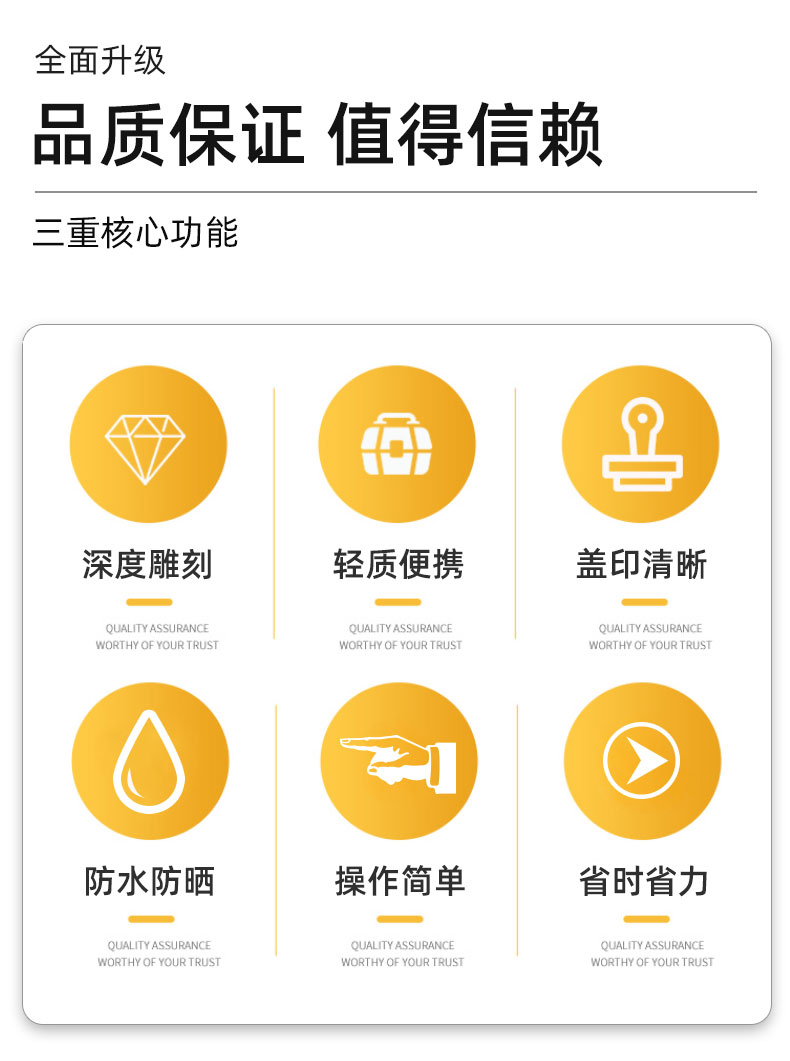 全面升级

品质保证 值得信赖

三重核心功能

深度雕刻

QUALITY ASSURANCE
WORTHY OF YOUR TRUST

轻质便携

QUALITY ASSURANCE
WORTHY OF YOUR TRUST

盖印清晰

QUALITY ASSURANCE
WORTHY OF YOUR TRUST

防水防晒

QUALITY ASSURANCE
WORTHY OF YOUR TRUST

操作简单

QUALITY ASSURANCE
WORTHY OF YOUR TRUST

省时省力

QUALITY ASSURANCE
WORTHY OF YOUR TRUST