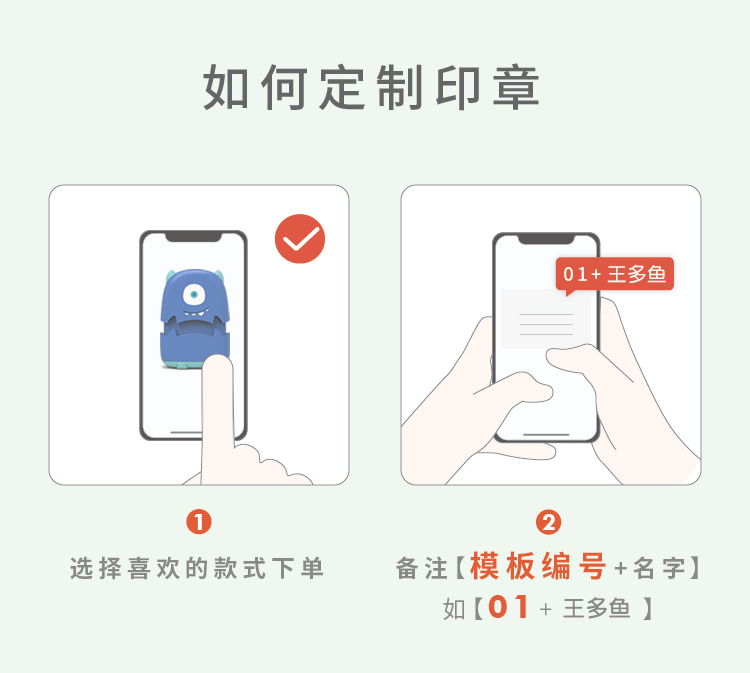 如何定制印章

01+ 王多鱼

1

选择喜欢的款式下单

2

备注【模板编号+名字】
如【01 + 王多鱼 】