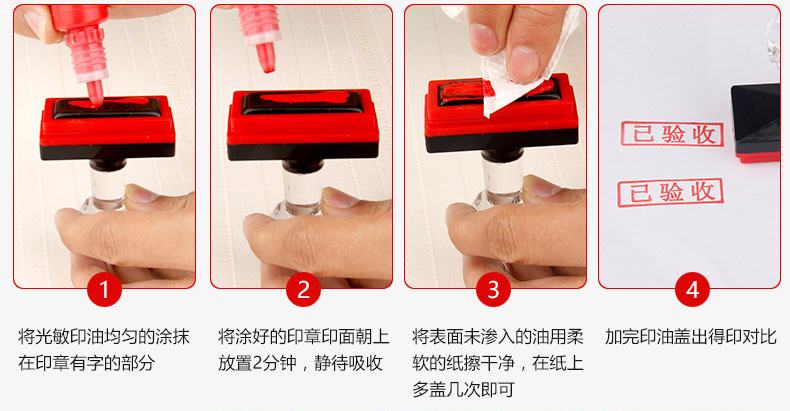 已验收

已验收

1

将光敏印油均匀的涂抹在印章有字的部分

2

将涂好的印章印面朝上放置2分钟，静待吸收

3

将表面未渗入的油用柔软的纸擦干净，在纸上多盖几次即可

4

加完印油盖出得印对比