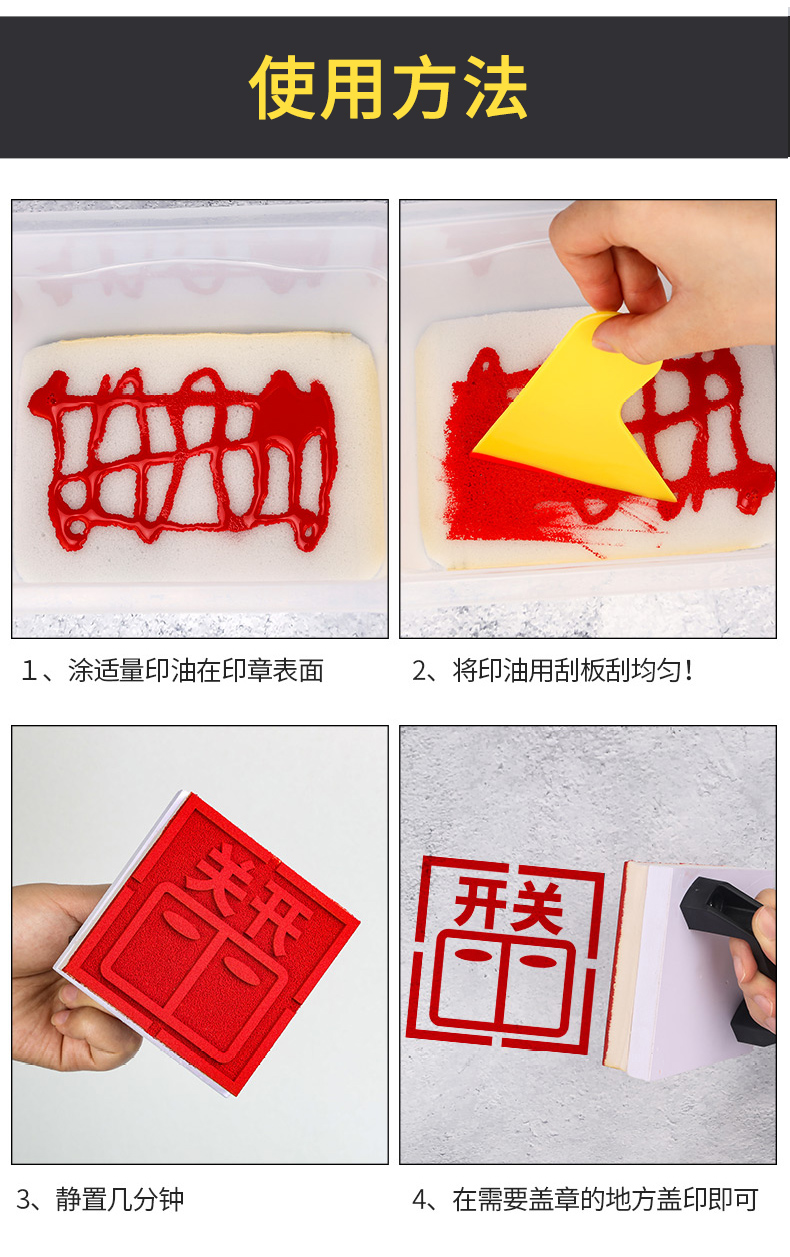 使用方法

1、涂适量印油在印章表面

2、将印油用刮板刮均匀！

开关

3、静置几分钟

开关

4、在需要盖章的地方盖印即可