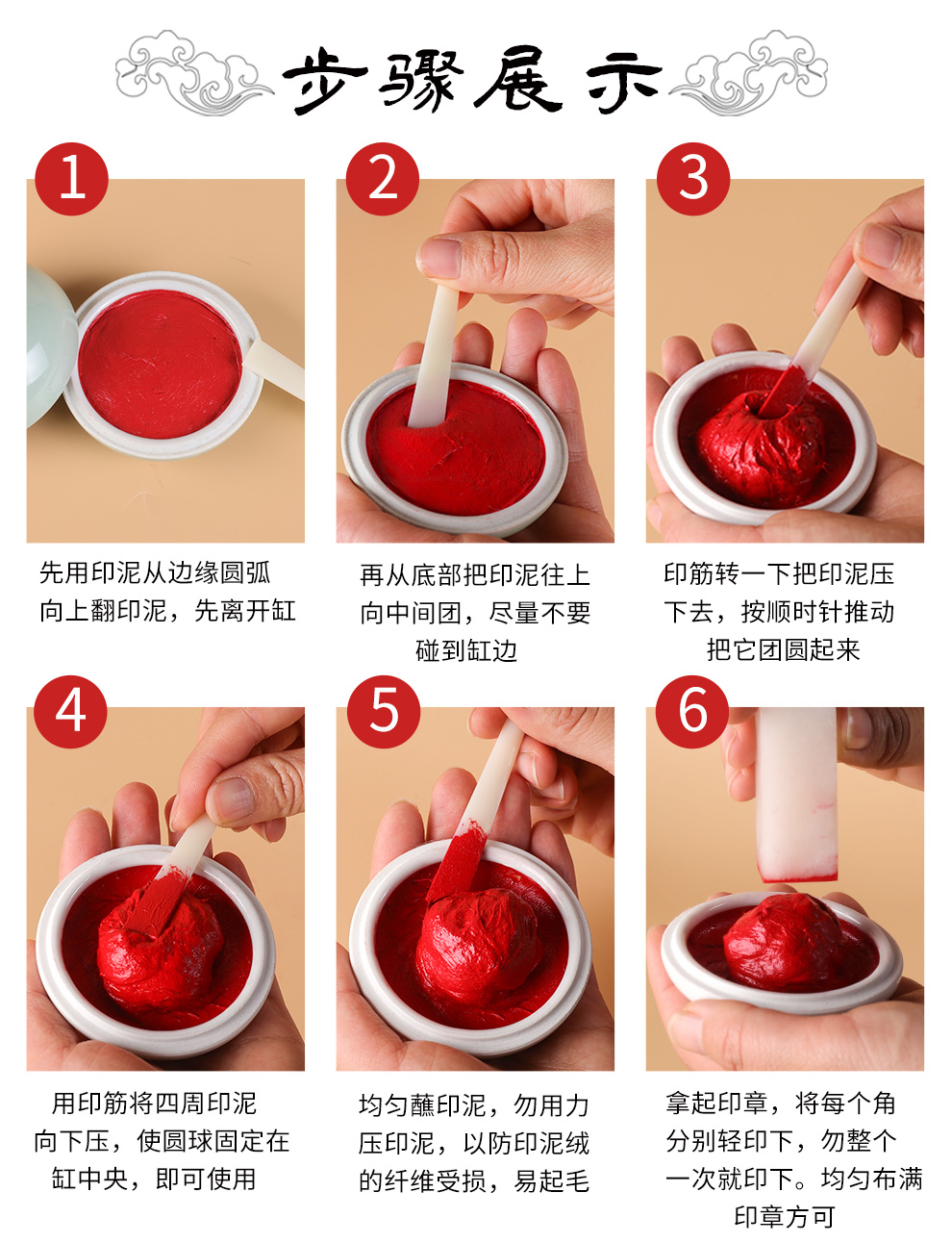 步骤展示

1

先用印泥从边缘圆弧向上翻印泥，先离开缸

2

再从底部把印泥往上向中间团，尽量不要碰到缸边

3

印筋转一下把印泥压下去，按顺时针推动把它团圆起来

4

用印筋将四周印泥向下压，使圆球固定在缸中央，即可使用

5

均匀蘸印泥，勿用力压印泥，以防印泥绒的纤维受损，易起毛

6

拿起印章，将每个角分别轻印下，勿整个一次就印下。均匀布满印章方可