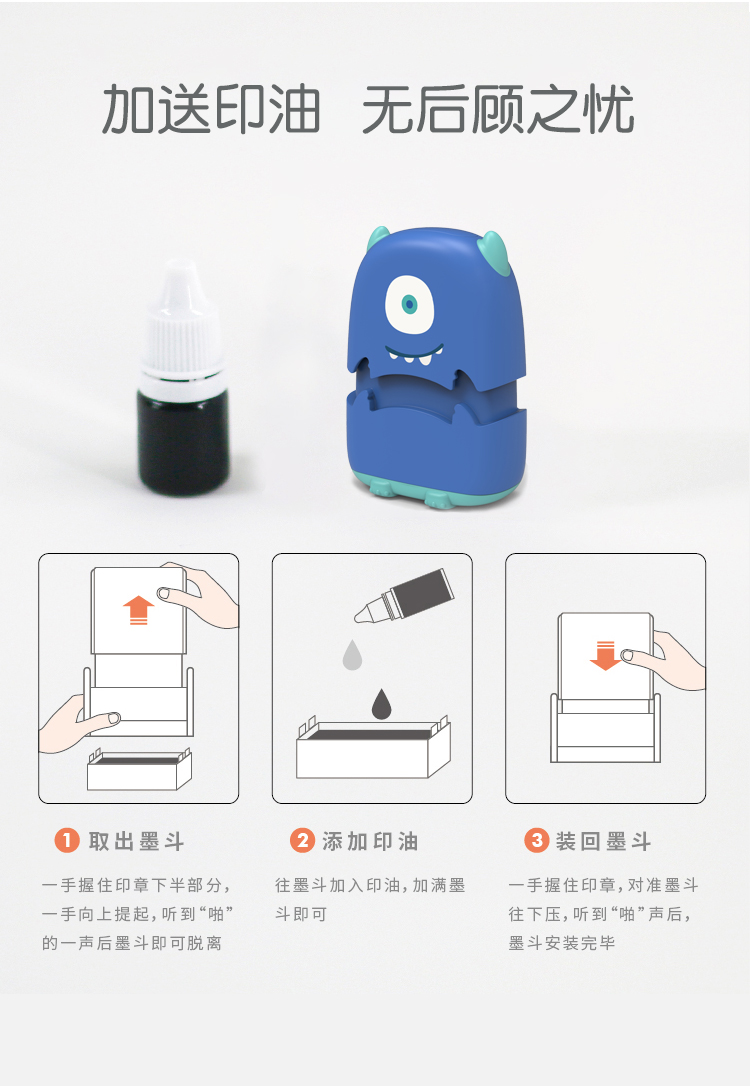 加送印油 无后顾之忧

1 取出墨斗

一手握住印章下半部分，一手向上提起，听到“啪”的一声后墨斗即可脱离

2 添加印油

往墨斗加入印油，加满墨斗即可

3 装回墨斗

一手握住印章，对准墨斗往下压，听到“啪”声后，墨斗安装完毕