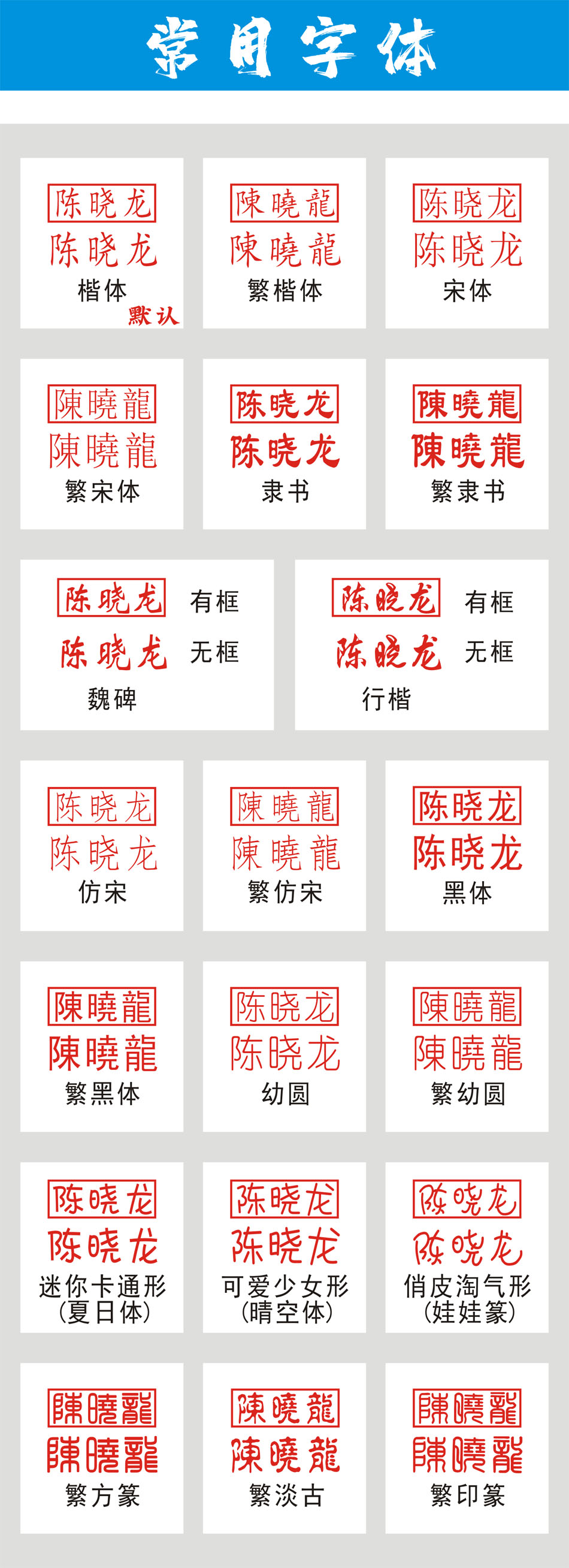 常用字体

陈晓龙
陈晓龙
楷体
默认

陳曉龍
陳曉龍
繁楷体

陈晓龙
陈晓龙
宋体

陳曉龍
陳曉龍
繁宋体

陈晓龙
陈晓龙
隶书

陳曉龍
陳曉龍
繁隶书

陈晓龙 有框
陈晓龙 无框
魏碑

陈晓龙 有框
陈晓龙 无框
行楷

陈晓龙
陈晓龙
仿宋

陳曉龍
陳曉龍
繁仿宋

陈晓龙
陈晓龙
黑体

陳曉龍
陳曉龍
繁黑体

陈晓龙
陈晓龙
幼圆

陳曉龍
陳曉龍
繁幼圆

陈晓龙
陈晓龙
迷你卡通形
(夏日体)

陈晓龙
陈晓龙
可爱少女形
(晴空体)

陈晓龙
陈晓龙
俏皮淘气形
(娃娃篆)

陳曉龍
陳曉龍
繁方篆

陳曉龍
陳曉龍
繁淡古

陳曉龍
陳曉龍
繁印篆