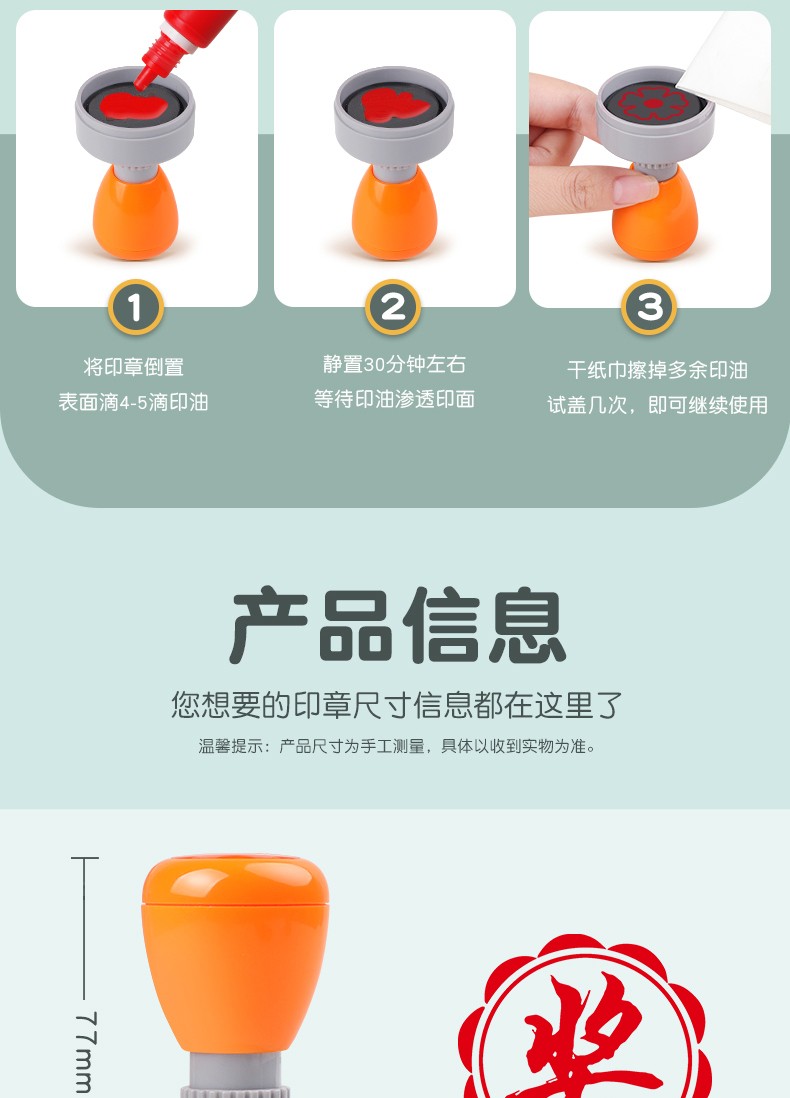 1
将印章倒置
表面滴4-5滴印油

2
静置30分钟左右
等待印油渗透印面

3
干纸巾擦掉多余印油
试盖几次，即可继续使用

产品信息
您想要的印章尺寸信息都在这里了
温馨提示：产品尺寸为手工测量，具体以收到实物为准。

77mm

奖